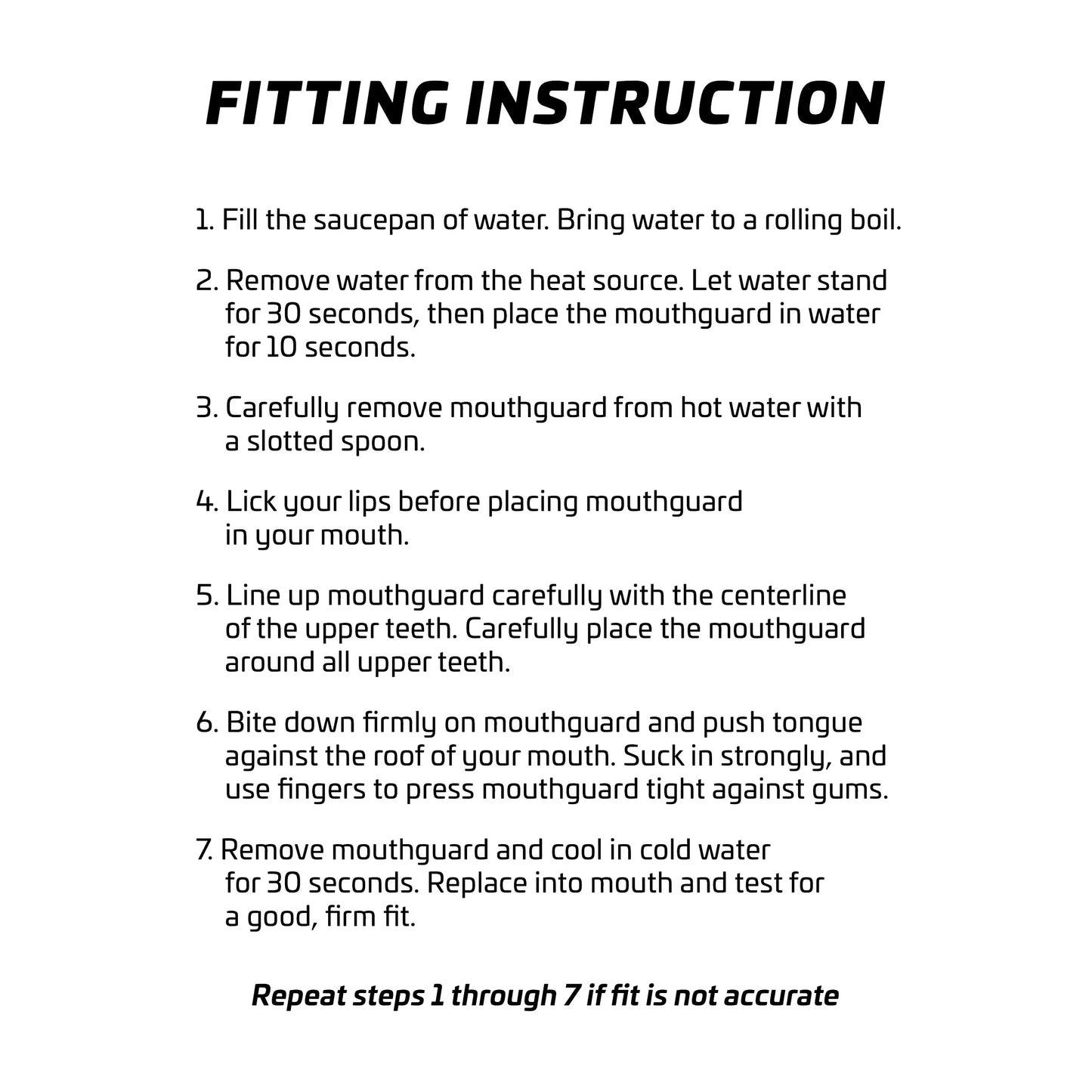 FITTING INSTRUCTION

1. Fill the saucepan of water. Bring water to a rolling boil.

2. Remove water from the heat source. Let water stand for 30 seconds, then place the mouthguard in water for 10 seconds.

3. Carefully remove mouthguard from hot water with a slotted spoon.

4. Lick your lips before placing mouthguard in your mouth.

5. Line up mouthguard carefully with the centerline of the upper teeth. Carefully place the mouthguard around all upper teeth.

6. Bite down firmly on mouthguard and push tongue against the roof of your mouth. Suck in strongly, and use fingers to press mouthguard tight against gums.

7. Remove mouthguard and cool in cold water for 30 seconds. Replace into mouth and test for a good, firm fit.

Repeat steps 1 through 7 if fit is not accurate