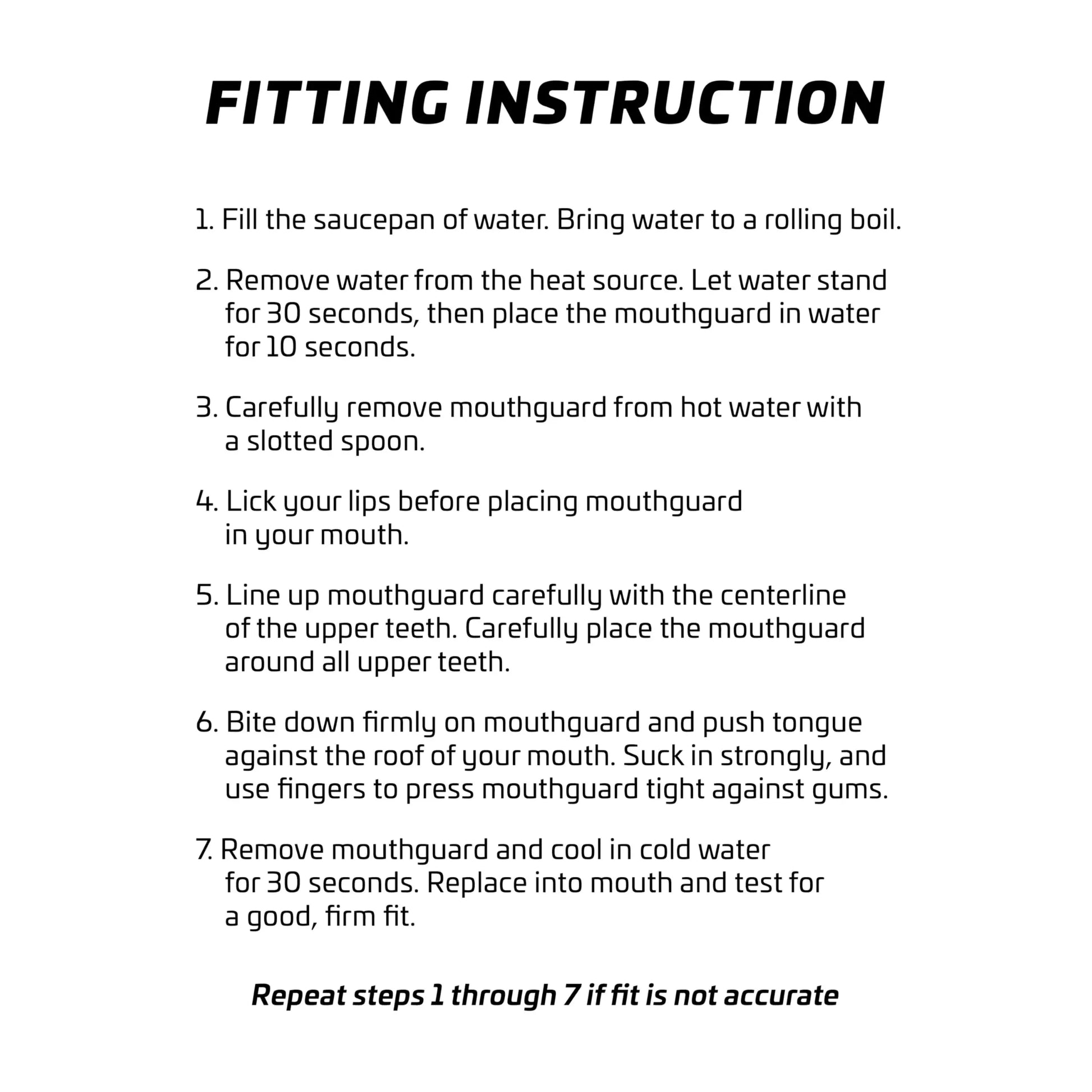 FITTING INSTRUCTION

1. Fill the saucepan of water. Bring water to a rolling boil.

2. Remove water from the heat source. Let water stand for 30 seconds, then place the mouthguard in water for 10 seconds.

3. Carefully remove mouthguard from hot water with a slotted spoon.

4. Lick your lips before placing mouthguard in your mouth.

5. Line up mouthguard carefully with the centerline of the upper teeth. Carefully place the mouthguard around all upper teeth.

6. Bite down firmly on mouthguard and push tongue against the roof of your mouth. Suck in strongly, and use fingers to press mouthguard tight against gums.

7. Remove mouthguard and cool in cold water for 30 seconds. Replace into mouth and test for a good, firm fit.

Repeat steps 1 through 7 if fit is not accurate