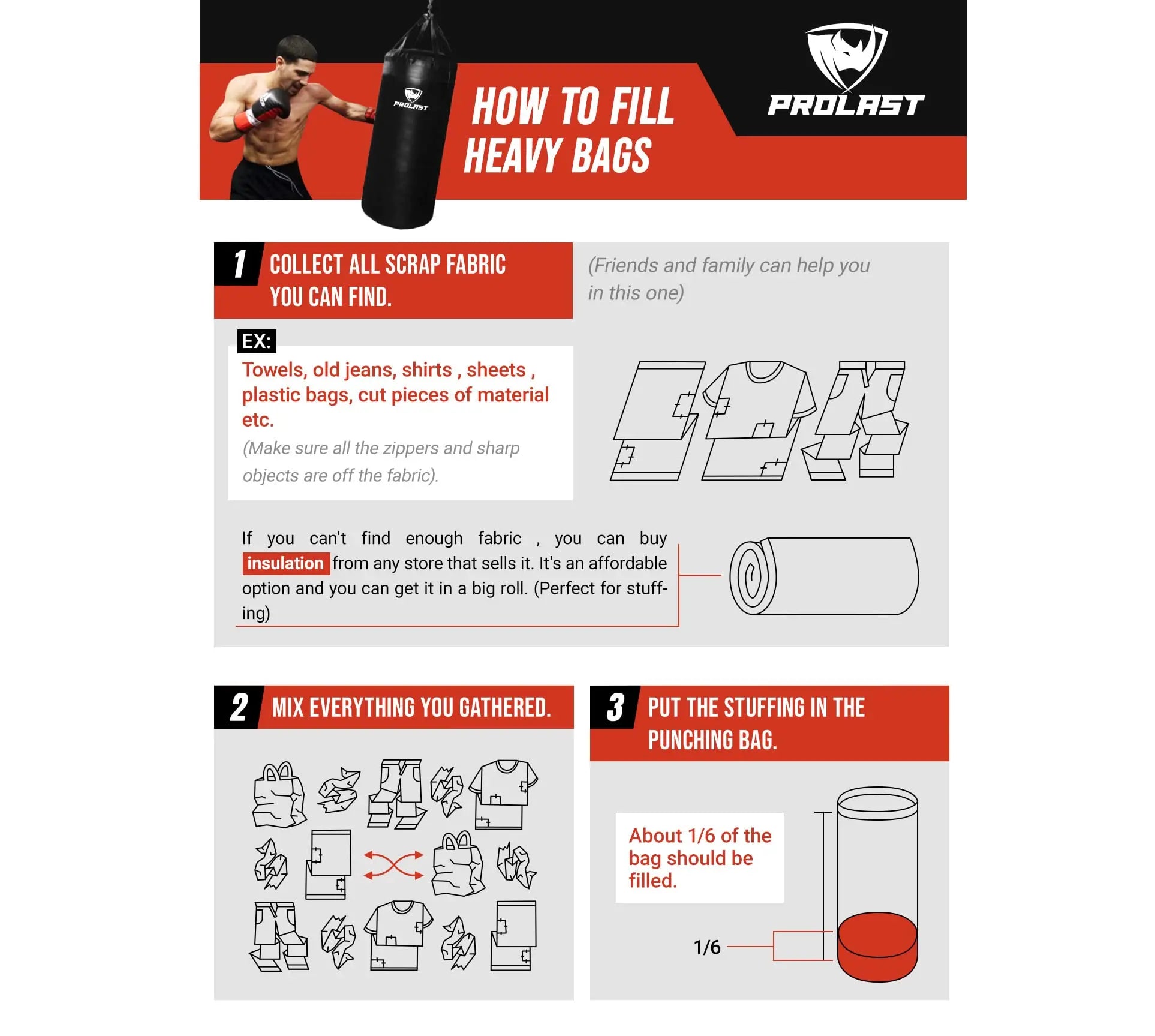 PROLAST

HOW TO FILL HEAVY BAGS

PROLAST

1 COLLECT ALL SCRAP FABRIC YOU CAN FIND.

(Friends and family can help you in this one)

EX:

Towels, old jeans, shirts , sheets , plastic bags, cut pieces of material etc.

(Make sure all the zippers and sharp objects are off the fabric).

If you can't find enough fabric , you can buy insulation from any store that sells it. It's an affordable option and you can get it in a big roll. (Perfect for stuffing)

2 MIX EVERYTHING YOU GATHERED.

3 PUT THE STUFFING IN THE PUNCHING BAG.

About 1/6 of the bag should be filled.

1/6